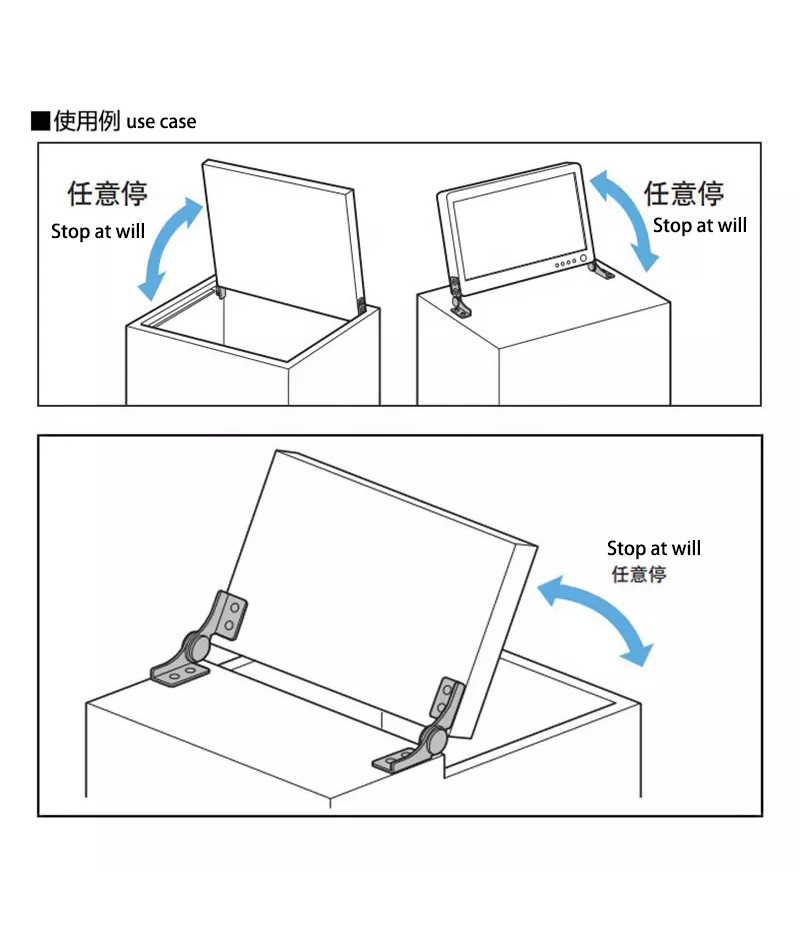 ■使用例 use case

任意停
Stop at will

任意停
Stop at will

Stop at will
任意停